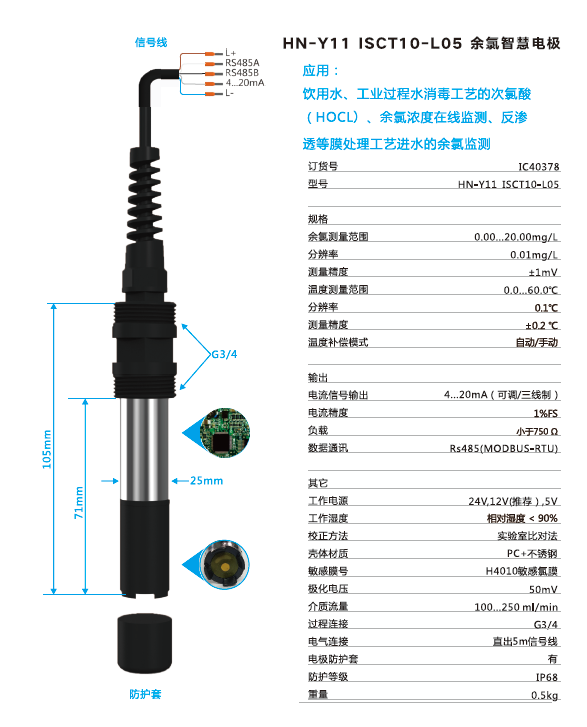 信号线

L+
RS485A
RS485B
4...20mA
L-

G3/4

105mm

71mm

25mm

防护套

HN-Y11 ISCT10-L05 余氯智慧电极

应用：
饮用水、工业过程水消毒工艺的次氯酸（HOCL）、余氯浓度在线监测、反渗透等膜处理工艺进水的余氯监测

| 订货号 | IC40378 |
|---|---|
| 型号 | HN-Y11 ISCT10-L05 |

| 规格 | |
|---|---|
| 余氯测量范围 | 0.00...20.00mg/L |
| 分辨率 | 0.01mg/L |
| 测量精度 | ±1mV |
| 温度测量范围 | 0.0...60.0℃ |
| 分辨率 | 0.1℃ |
| 测量精度 | ±0.2 ℃ |
| 温度补偿模式 | 自动/手动 |

| 输出 | |
|---|---|
| 电流信号输出 | 4...20mA（可调/三线制） |
| 电流精度 | 1%FS |
| 负载 | 小于750 Ω |
| 数据通讯 | Rs485(MODBUS-RTU) |

| 其它 | |
|---|---|
| 工作电源 | 24V,12V(推荐）,5V |
| 工作湿度 | 相对湿度 < 90% |
| 校正方法 | 实验室比对法 |
| 壳体材质 | PC+不锈钢 |
| 敏感膜号 | H4010敏感氯膜 |
| 极化电压 | 50mV |
| 介质流量 | 100...250 ml/min |
| 过程连接 | G3/4 |
| 电气连接 | 直出5m信号线 |
| 电极防护套 | 有 |
| 防护等级 | IP68 |
| 重量 | 0.5kg |